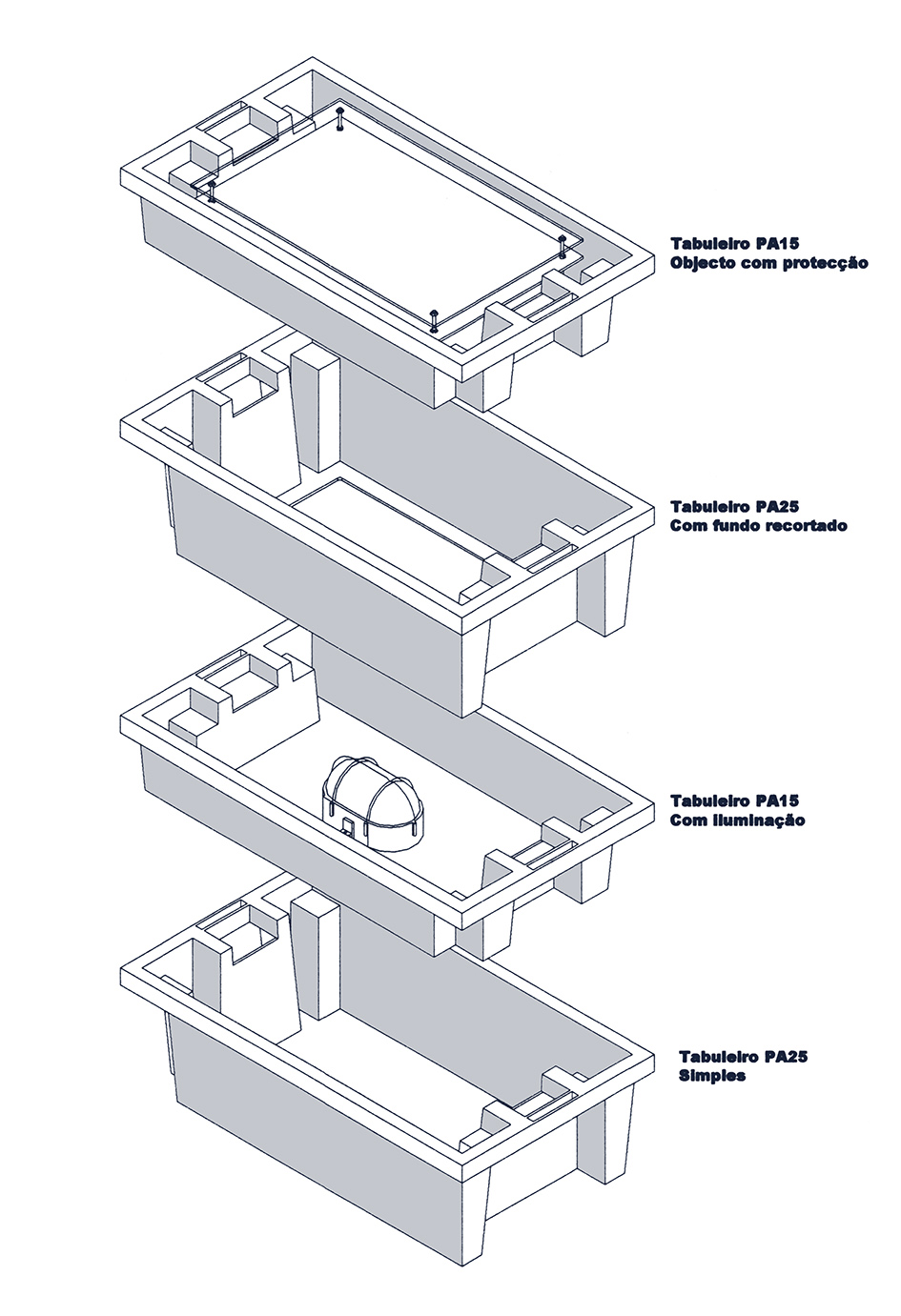 Tabuleiro PA15
Objecto com protecção

Tabuleiro PA25
Com fundo recortado

Tabuleiro PA15
Com iluminação

Tabuleiro PA25
Simples