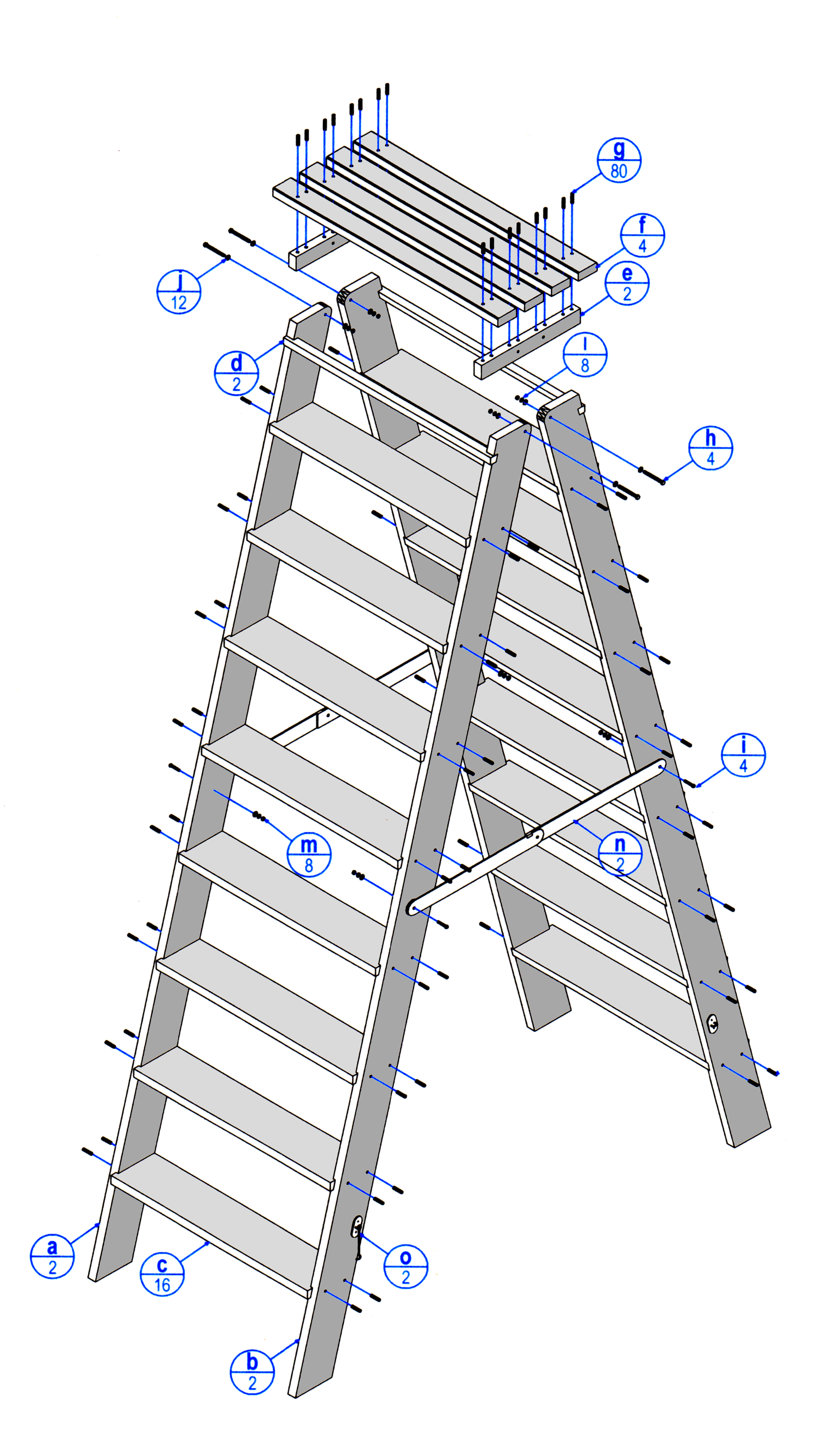 g
80

f
4

e
2

j
12

d
2

l
8

h
4

i
4

m
8

n
2

a
2

c
16

o
2

b
2