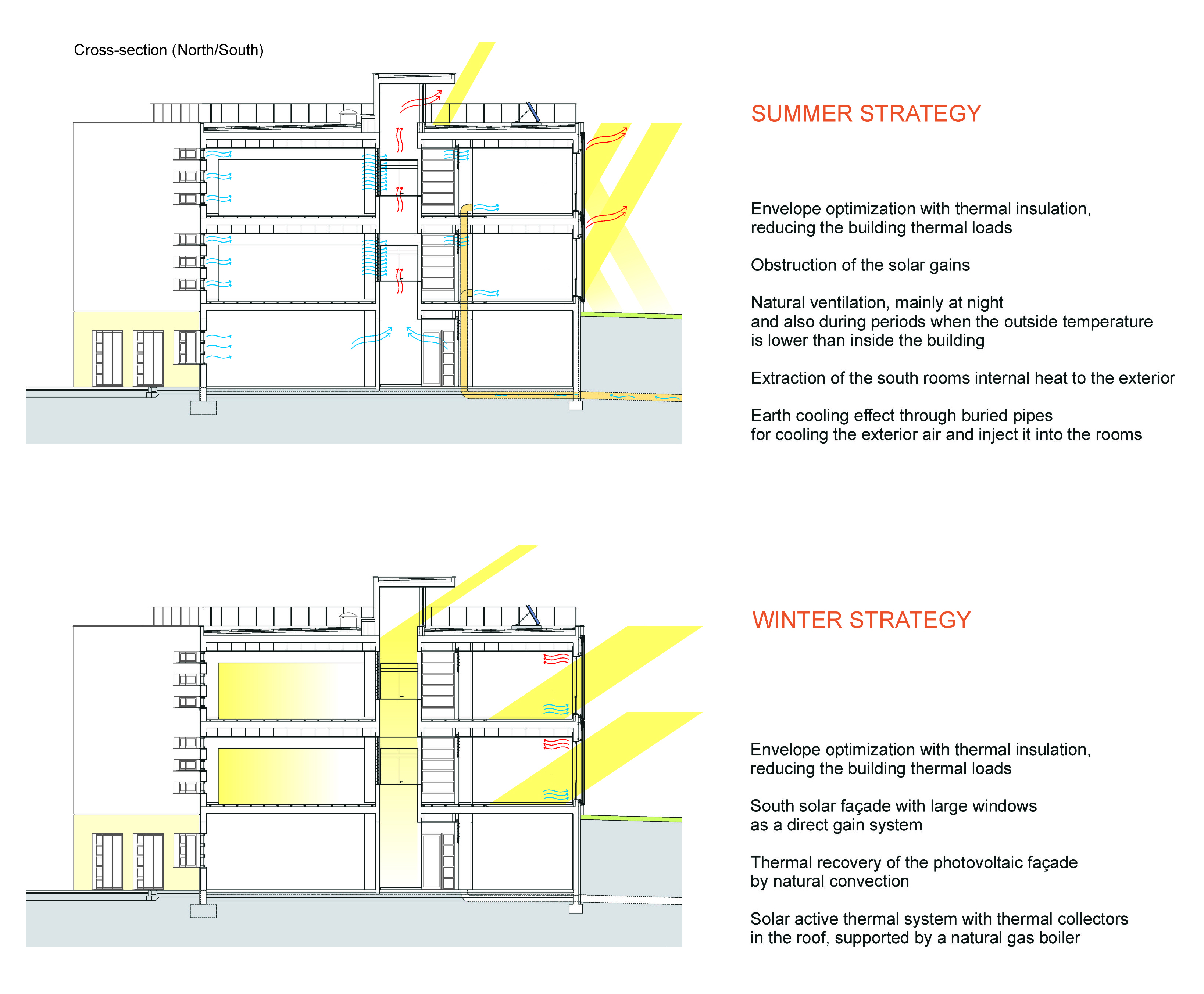 Cross-section (North/South)

SUMMER STRATEGY

Envelope optimization with thermal insulation, reducing the building thermal loads

Obstruction of the solar gains

Natural ventilation, mainly at night
and also during periods when the outside temperature is lower than inside the building

Extraction of the south rooms internal heat to the exterior

Earth cooling effect through buried pipes
for cooling the exterior air and inject it into the rooms

WINTER STRATEGY

Envelope optimization with thermal insulation, reducing the building thermal loads

South solar façade with large windows
as a direct gain system

Thermal recovery of the photovoltaic façade
by natural convection

Solar active thermal system with thermal collectors
in the roof, supported by a natural gas boiler