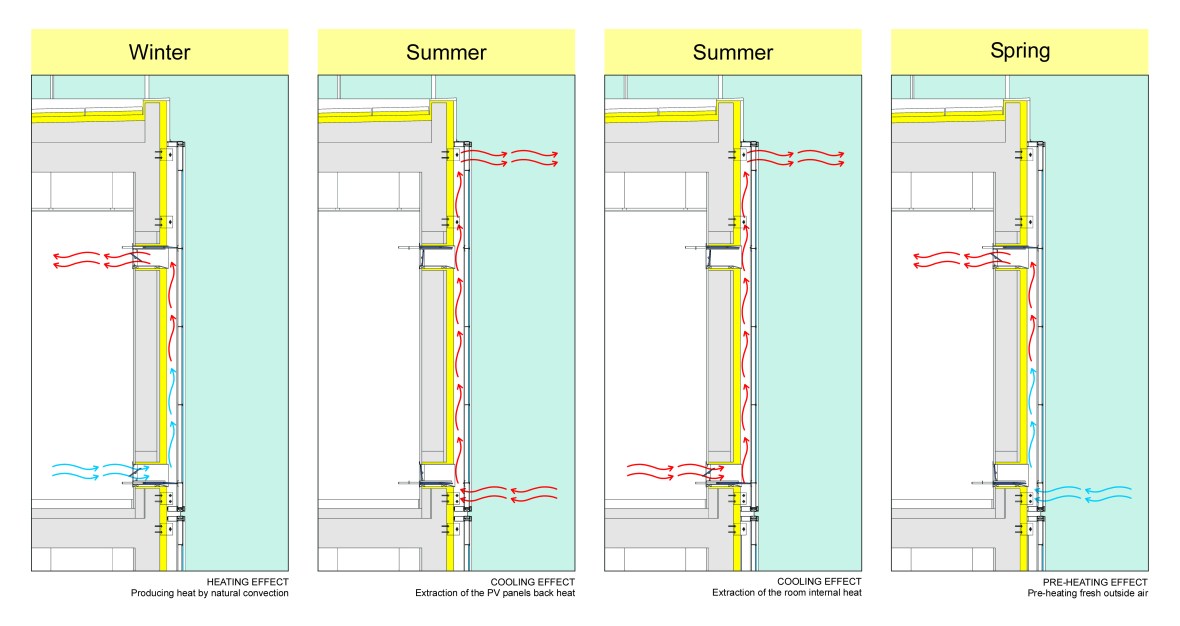 Winter

HEATING EFFECT
Producing heat by natural convection

Summer

COOLING EFFECT
Extraction of the PV panels back heat

Summer

COOLING EFFECT
Extraction of the room internal heat

Spring

PRE-HEATING EFFECT
Pre-heating fresh outside air